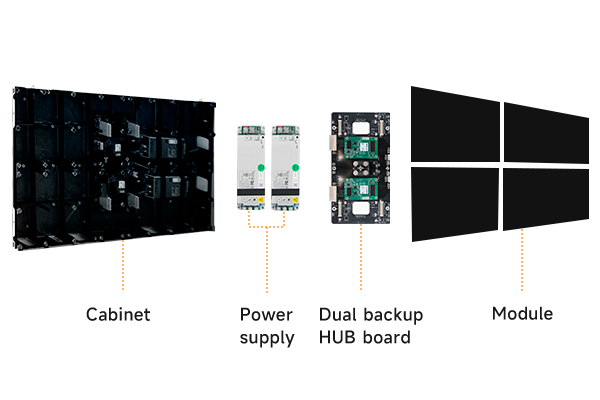 Cabinet

Power supply

Dual backup HUB board

Module